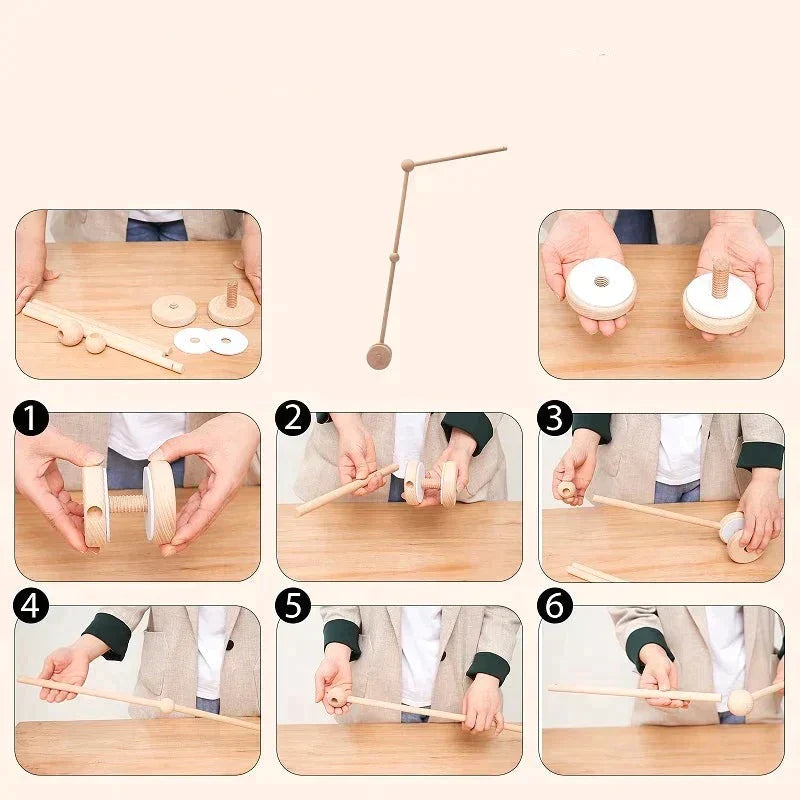 1

2

3

4

5

6