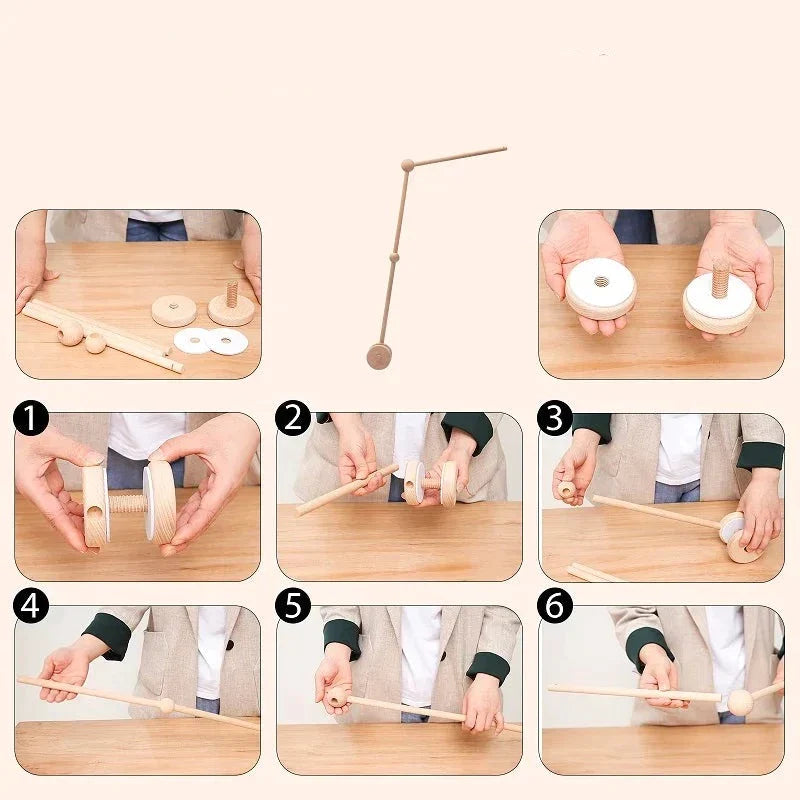 1

2

3

4

5

6