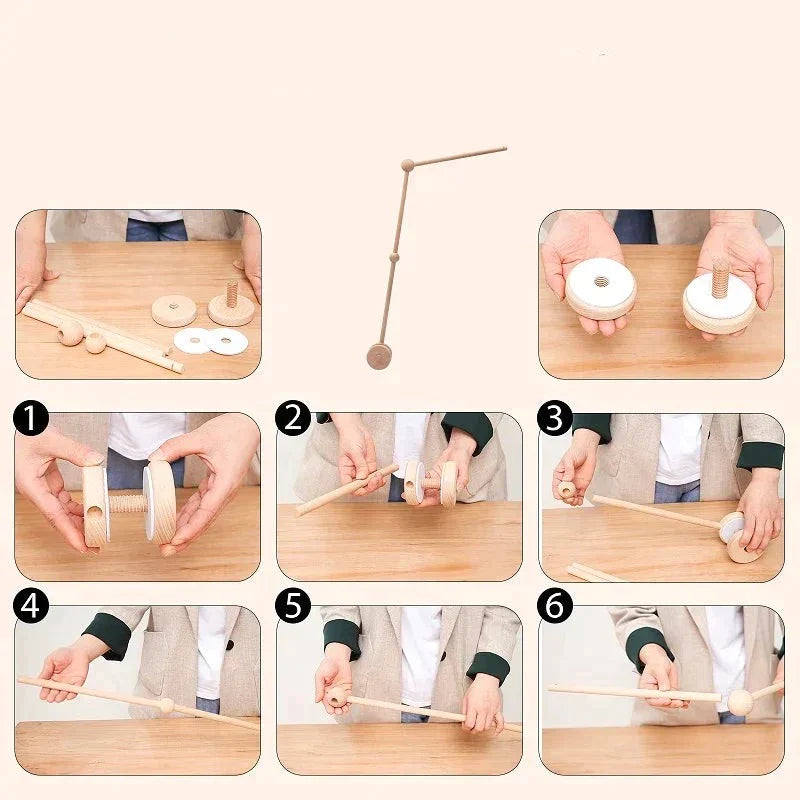 1
2
3
4
5
6